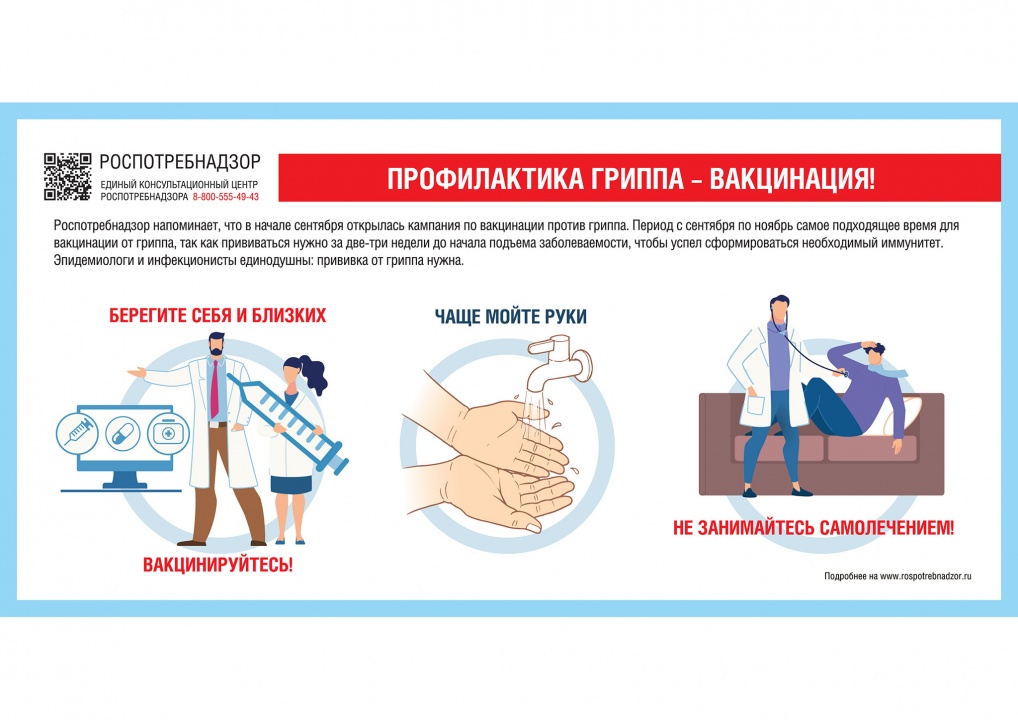 РОСПОТРЕБНАДЗОР
ЕДИНЫЙ КОНСУЛЬТАЦИОННЫЙ ЦЕНТР РОСПОТРЕБНАДЗОРА 8-800-555-49-43

ПРОФИЛАКТИКА ГРИППА – ВАКЦИНАЦИЯ!

Роспотребнадзор напоминает, что в начале сентября открылась кампания по вакцинации против гриппа. Период с сентября по ноябрь самое подходящее время для вакцинации от гриппа, так как прививаться нужно за две-три недели до начала подъема заболеваемости, чтобы успел сформироваться необходимый иммунитет. Эпидемиологи и инфекционисты единодушны: прививка от гриппа нужна.

БЕРЕГИТЕ СЕБЯ И БЛИЗКИХ

ВАКЦИНИРУЙТЕСЬ!

ЧАЩЕ МОЙТЕ РУКИ

НЕ ЗАНИМАЙТЕСЬ САМОЛЕЧЕНИЕМ!

Подробнее на www.rospotrebnadzor.ru